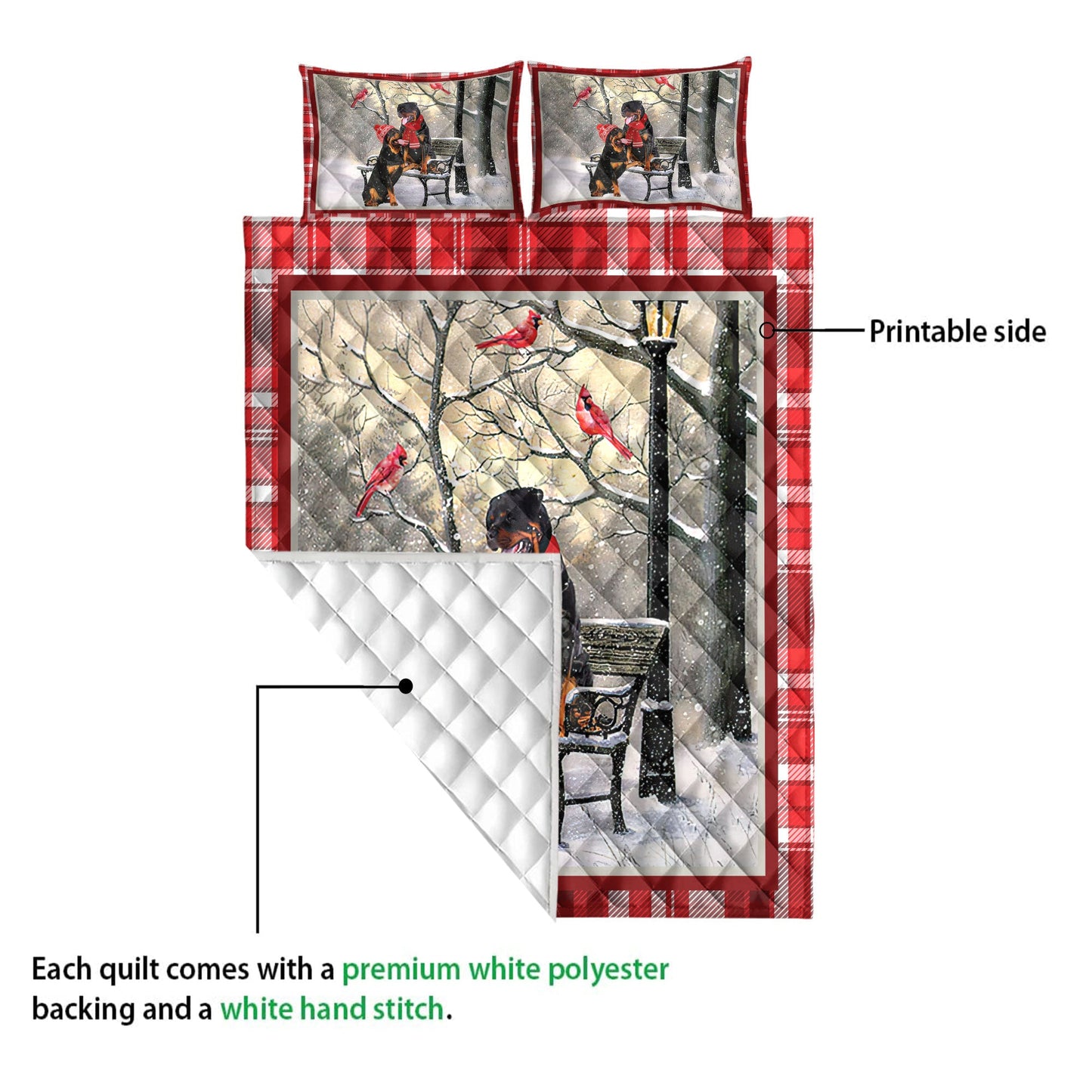 Printable side

Each quilt comes with a premium white polyester backing and a white hand stitch.