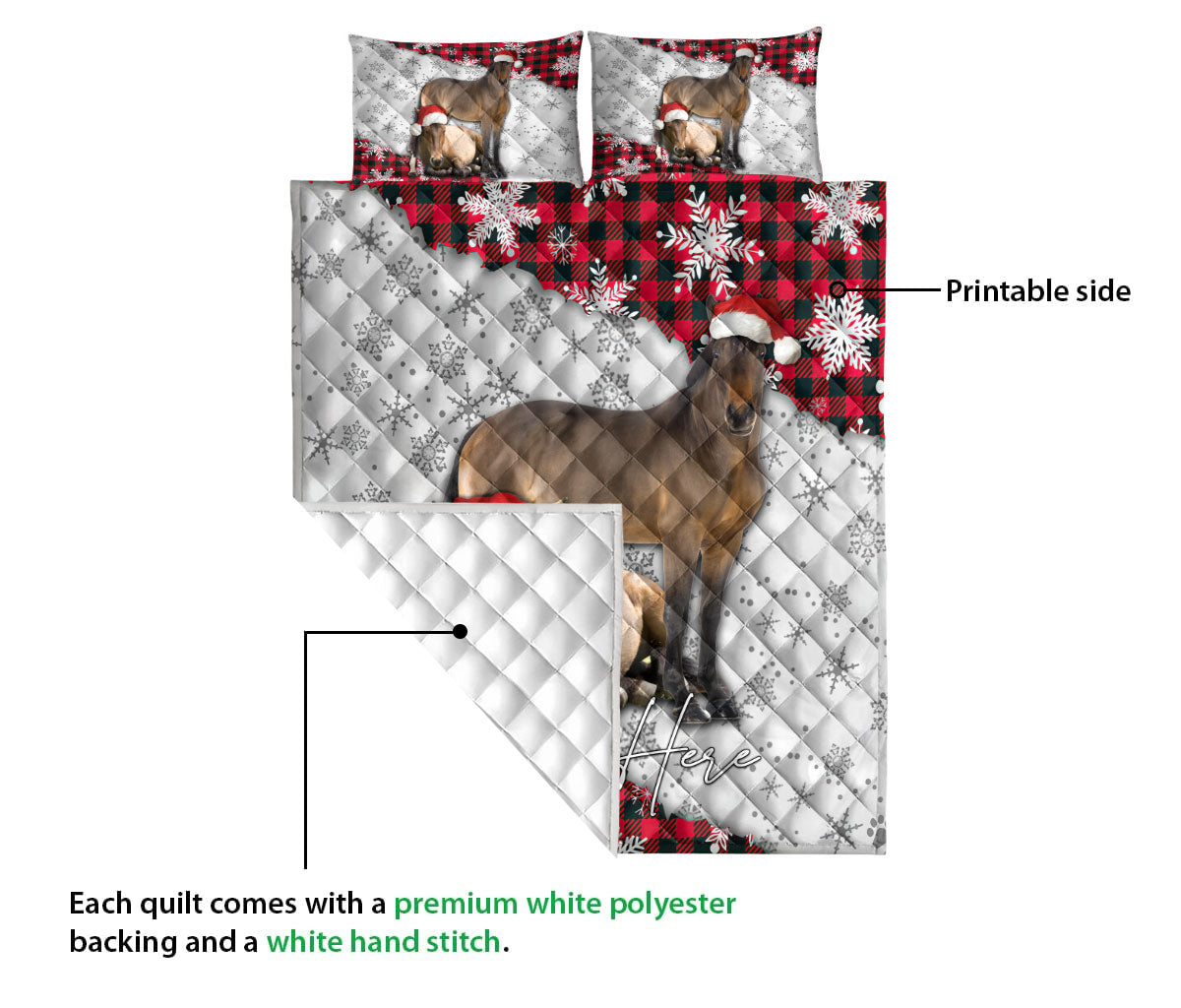 Printable side

Here

Each quilt comes with a premium white polyester backing and a white hand stitch.